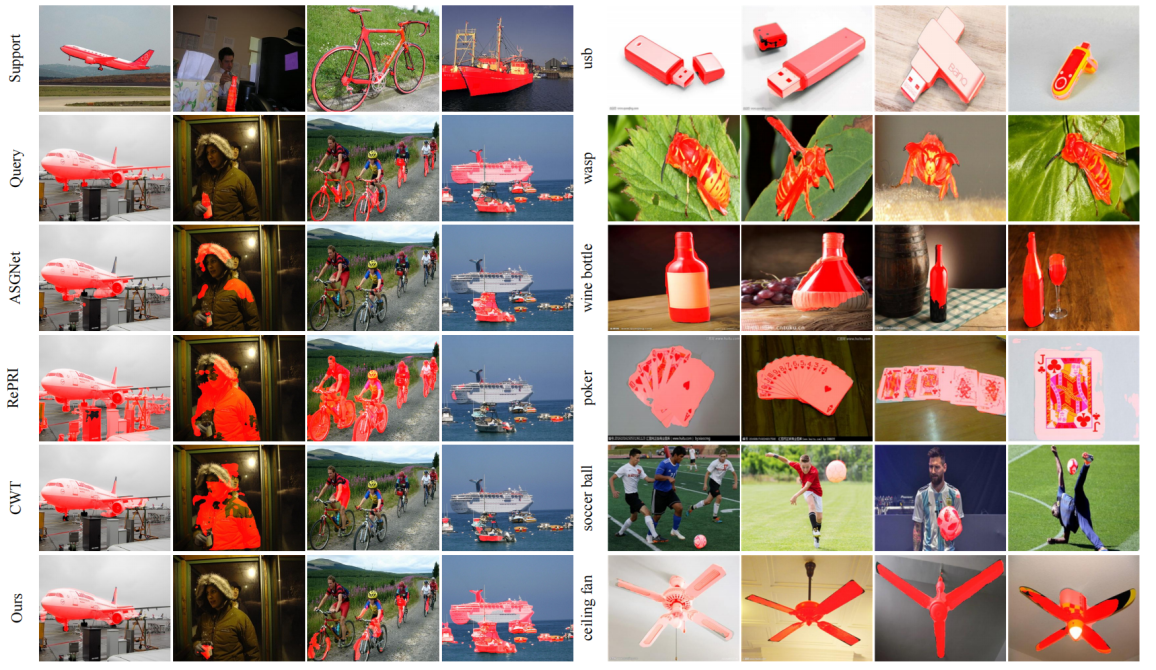 Support
Query
ASGNet
RePRI
CWT
Ours
usb
wasp
wine bottle
poker
soccer ball
ceiling fan